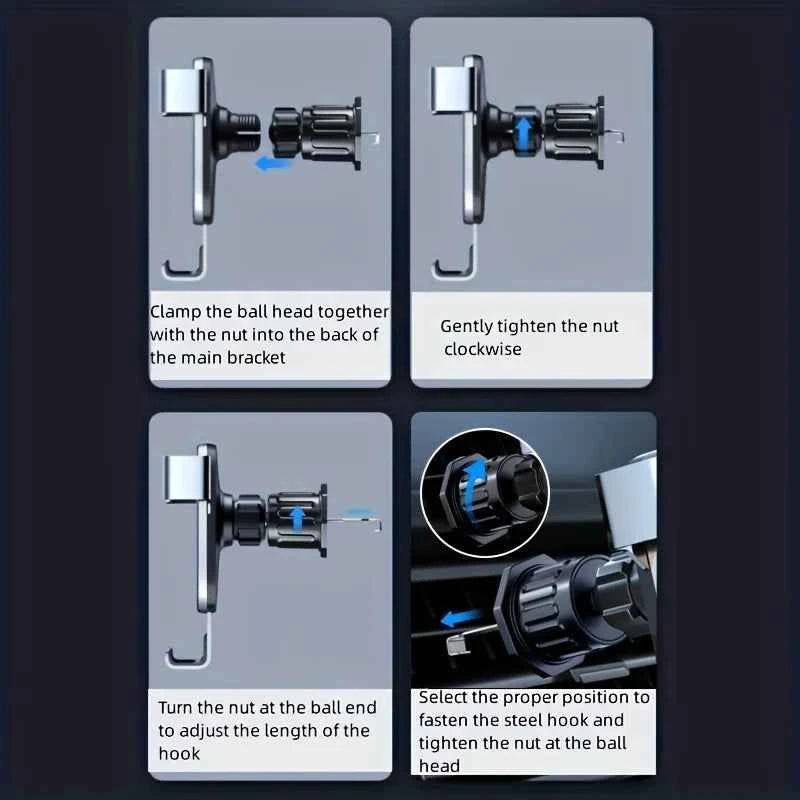 Clamp the ball head together with the nut into the back of the main bracket

Gently tighten the nut clockwise

Turn the nut at the ball end to adjust the length of the hook

Select the proper position to fasten the steel hook and tighten the nut at the ball head