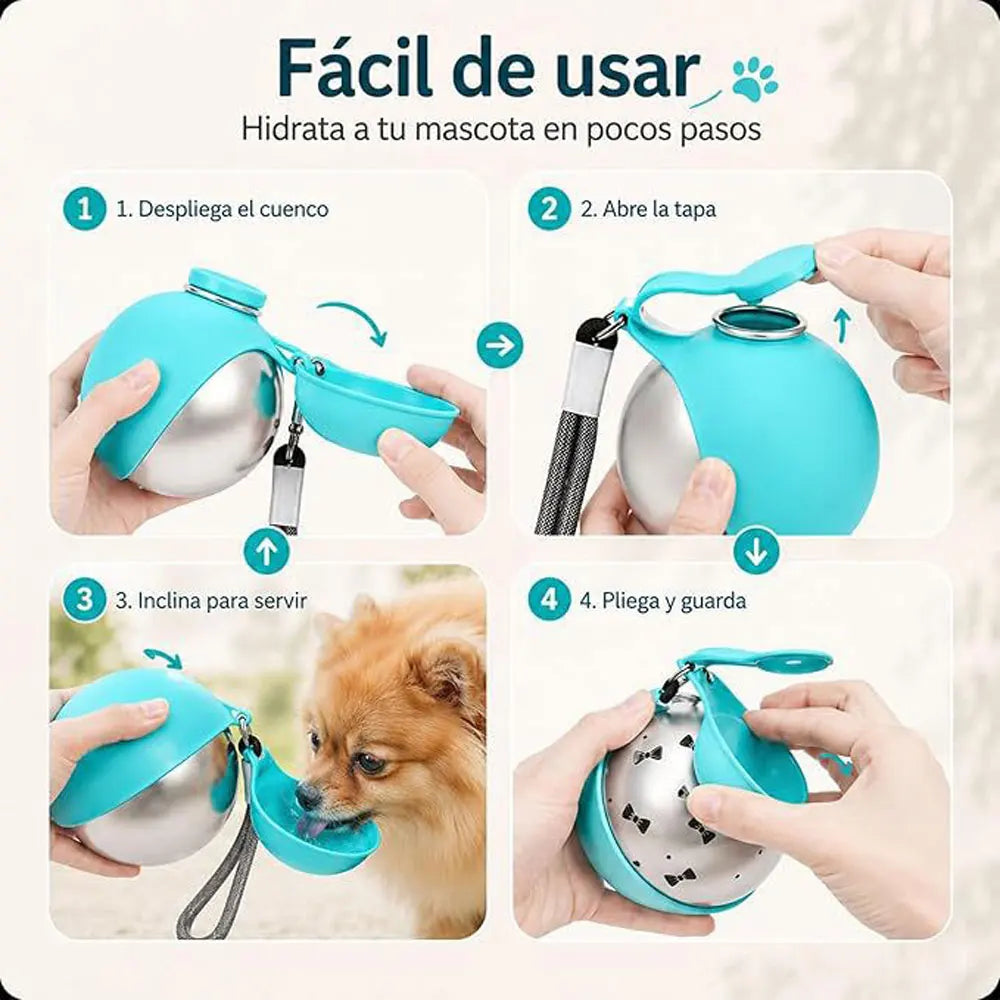 Fácil de usar

Hidrata a tu mascota en pocos pasos

1 1. Despliega el cuenco

2 2. Abre la tapa

3 3. Inclina para servir

4 4. Pliega y guarda